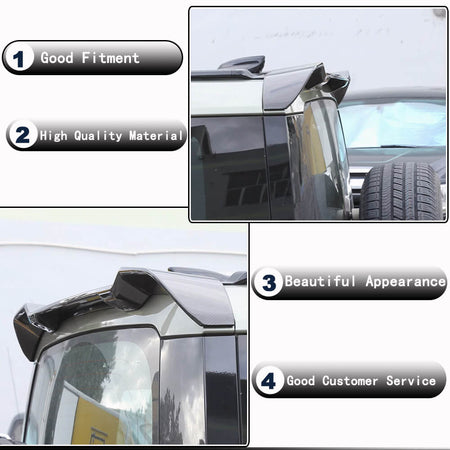 1 Good Fitment

2 High Quality Material

3 Beautiful Appearance

4 Good Customer Service