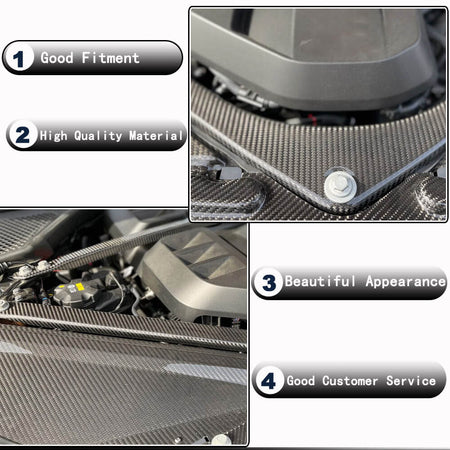 1 Good Fitment

2 High Quality Material

3 Beautiful Appearance

4 Good Customer Service