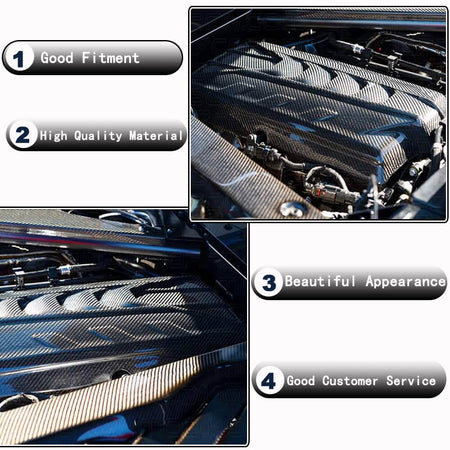 1 Good Fitment

2 High Quality Material

3 Beautiful Appearance

4 Good Customer Service