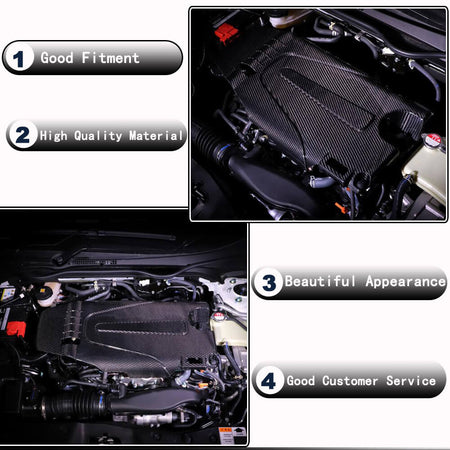 1 Good Fitment

2 High Quality Material

3 Beautiful Appearance

4 Good Customer Service